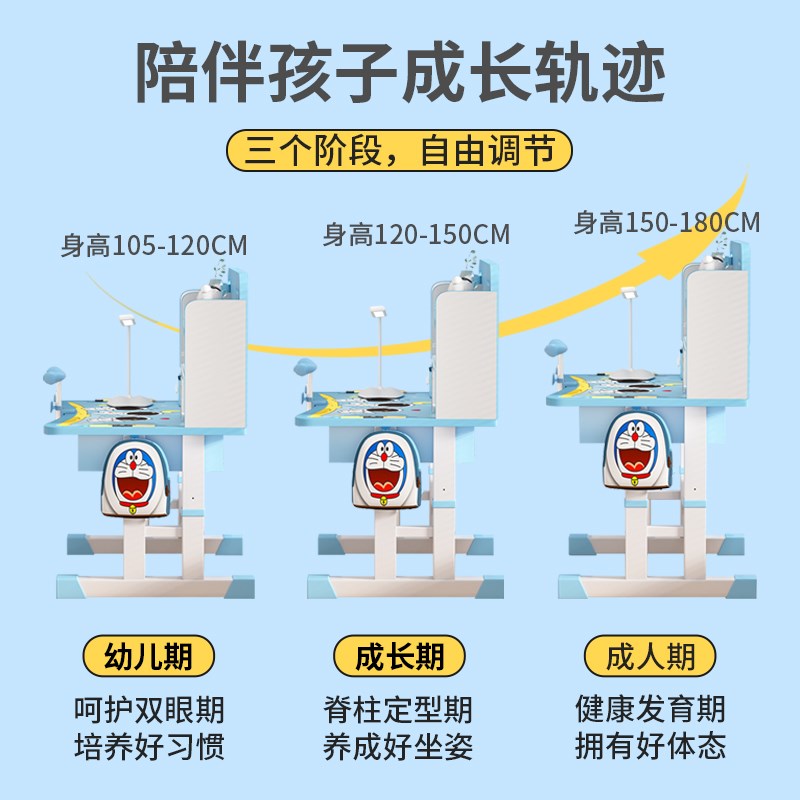 陪伴孩子成长轨迹

三个阶段，自由调节

身高105-120CM

身高120-150CM

身高150-180CM

幼儿期

呵护双眼期
培养好习惯

成长期

脊柱定型期
养成好坐姿

成人期

健康发育期
拥有好体态