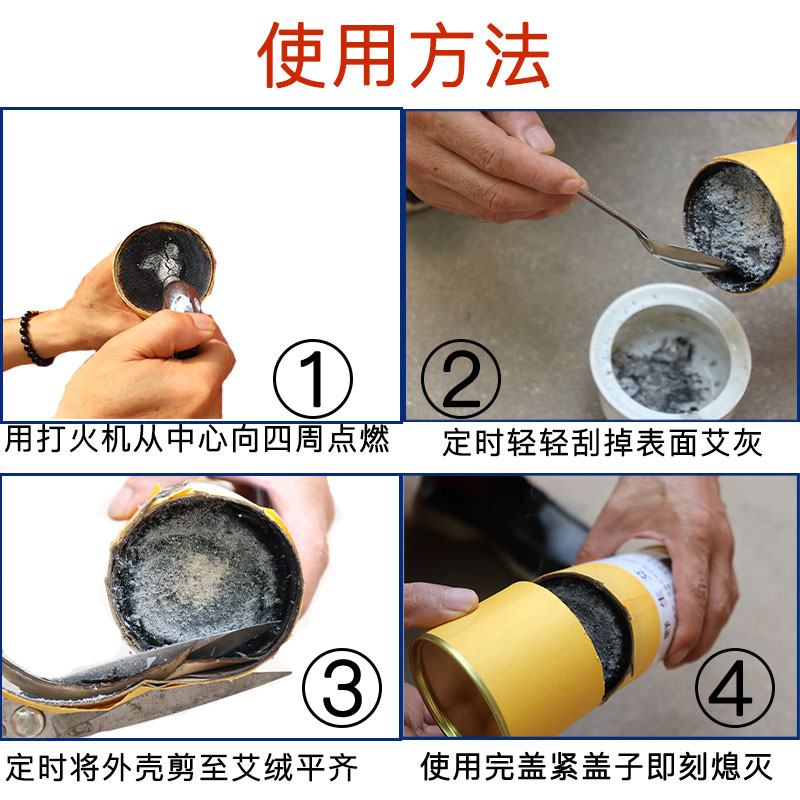 使用方法

①
用打火机从中心向四周点燃

②
定时轻轻刮掉表面艾灰

③
定时将外壳剪至艾绒平齐

④
使用完盖紧盖子即刻熄灭