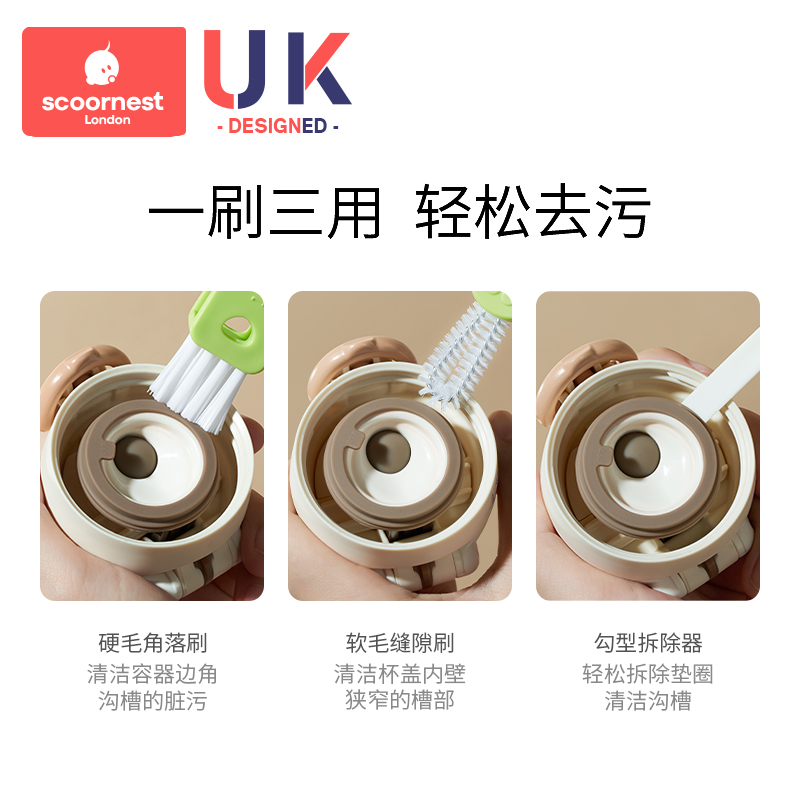 scoornest
London

UK
- DESIGNED -

一刷三用 轻松去污

硬毛角落刷
清洁容器边角
沟槽的脏污

软毛缝隙刷
清洁杯盖内壁
狭窄的槽部

勾型拆除器
轻松拆除垫圈
清洁沟槽