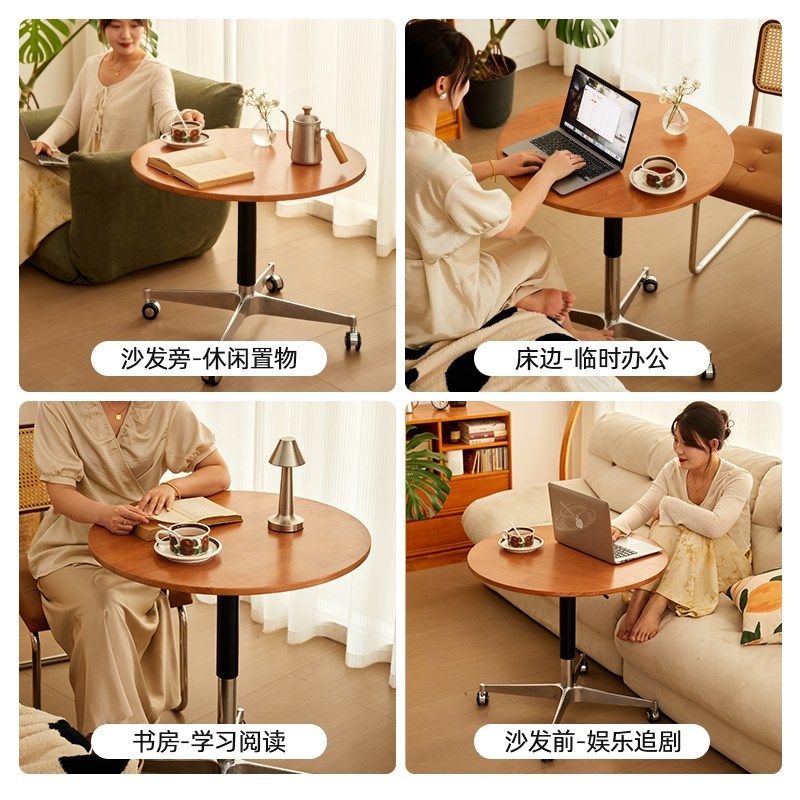 沙发旁-休闲置物

床边-临时办公

书房-学习阅读

沙发前-娱乐追剧