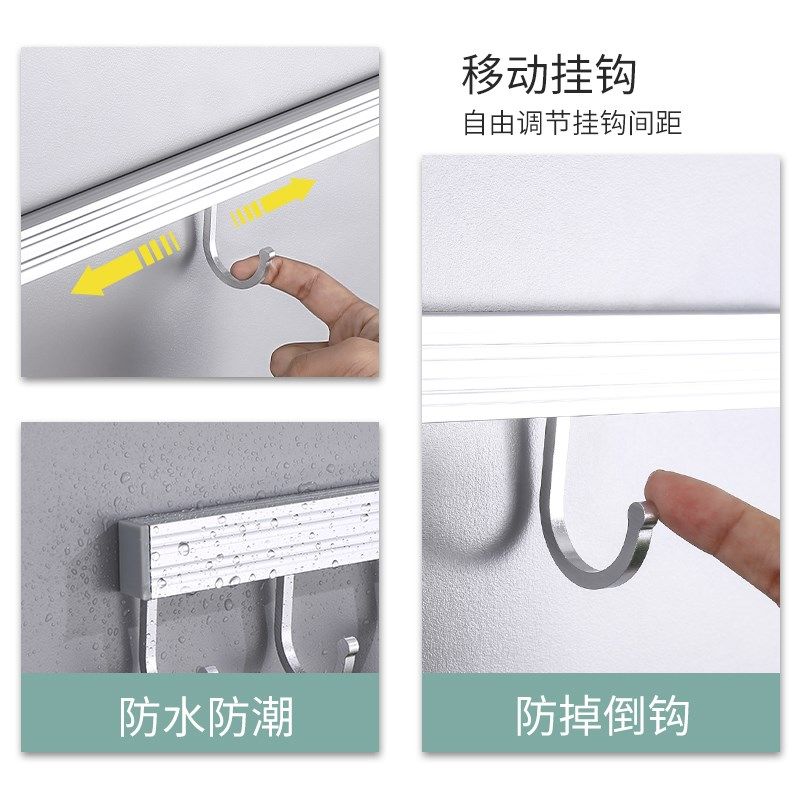 移动挂钩
自由调节挂钩间距

防水防潮

防掉倒钩