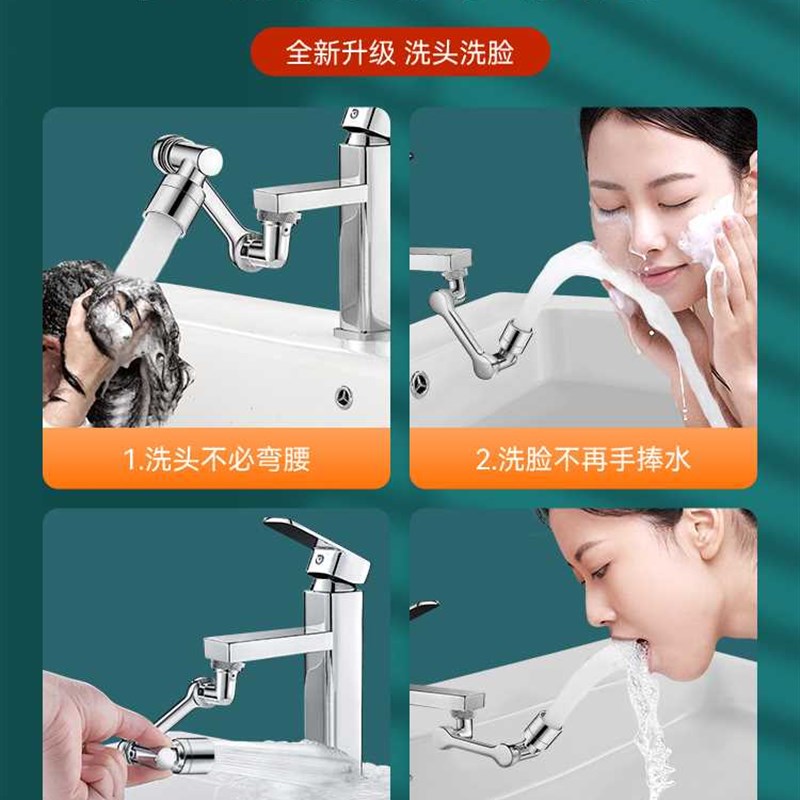 全新升级 洗头洗脸

1.洗头不必弯腰

2.洗脸不再手捧水