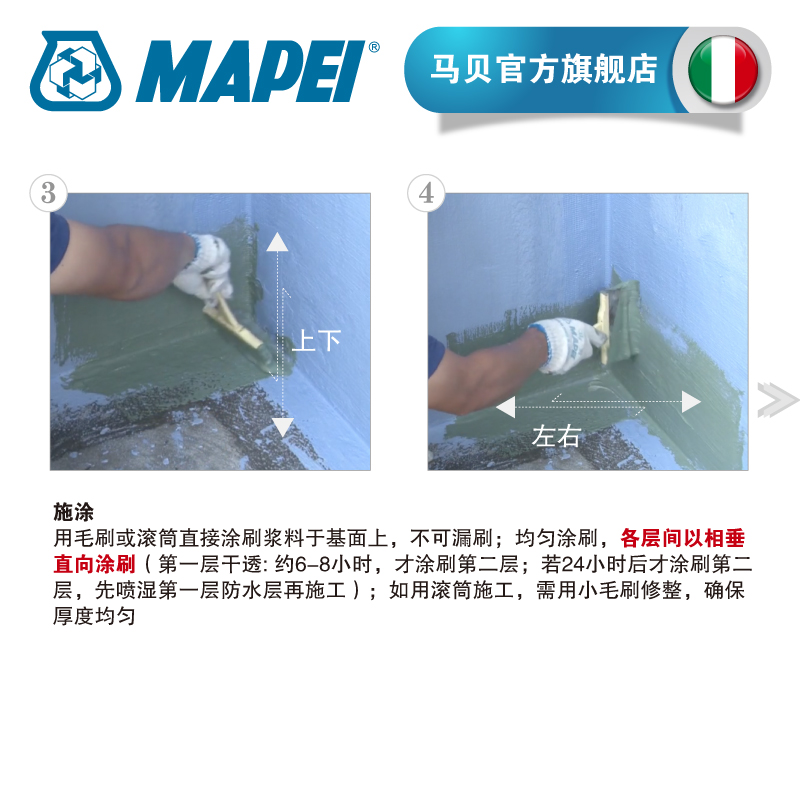 MAPEI®

马贝官方旗舰店

3

上下

4

左右

施涂
用毛刷或滚筒直接涂刷浆料于基面上，不可漏刷；均匀涂刷，各层间以相垂直向涂刷（第一层干透: 约6-8小时，才涂刷第二层；若24小时后才涂刷第二层，先喷湿第一层防水层再施工）；如用滚筒施工，需用小毛刷修整，确保厚度均匀