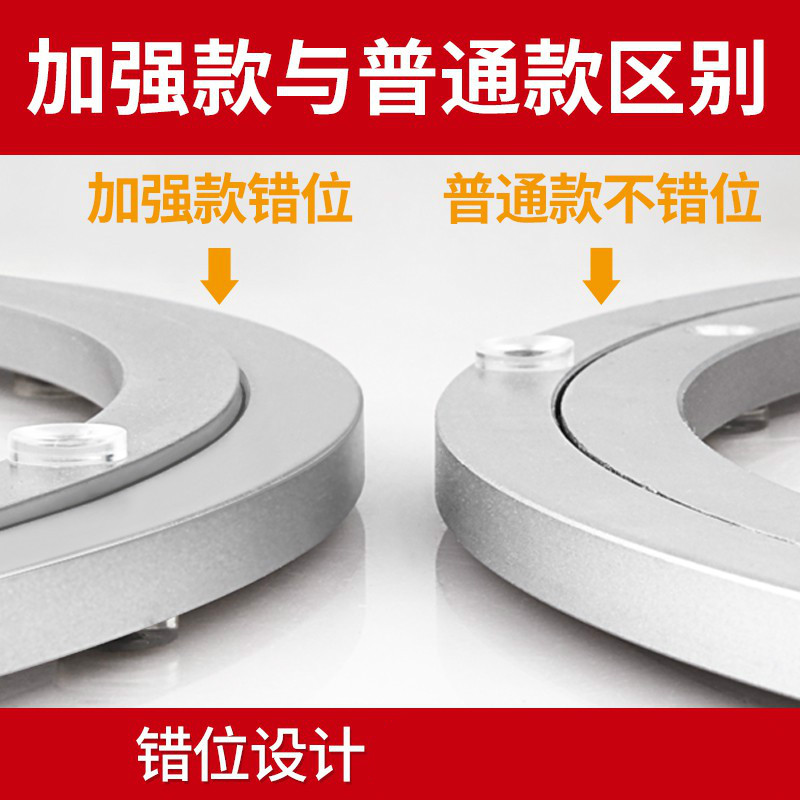 加强款与普通款区别

加强款错位

普通款不错位

错位设计