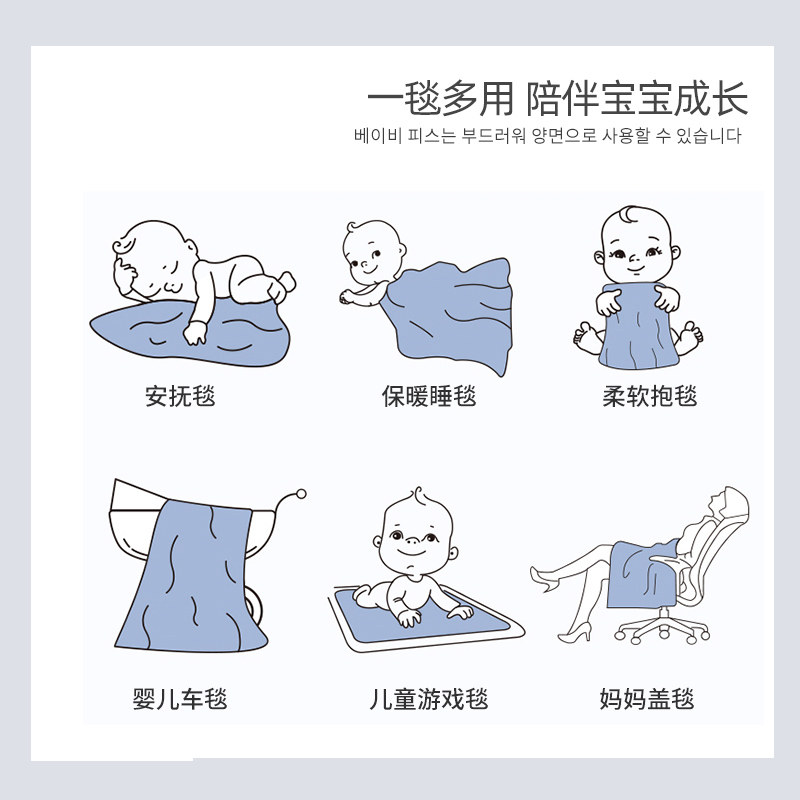 一毯多用 陪伴宝宝成长

베이비 피스는 부드러워 양면으로 사용할 수 있습니다

安抚毯

保暖睡毯

柔软抱毯

婴儿车毯

儿童游戏毯

妈妈盖毯