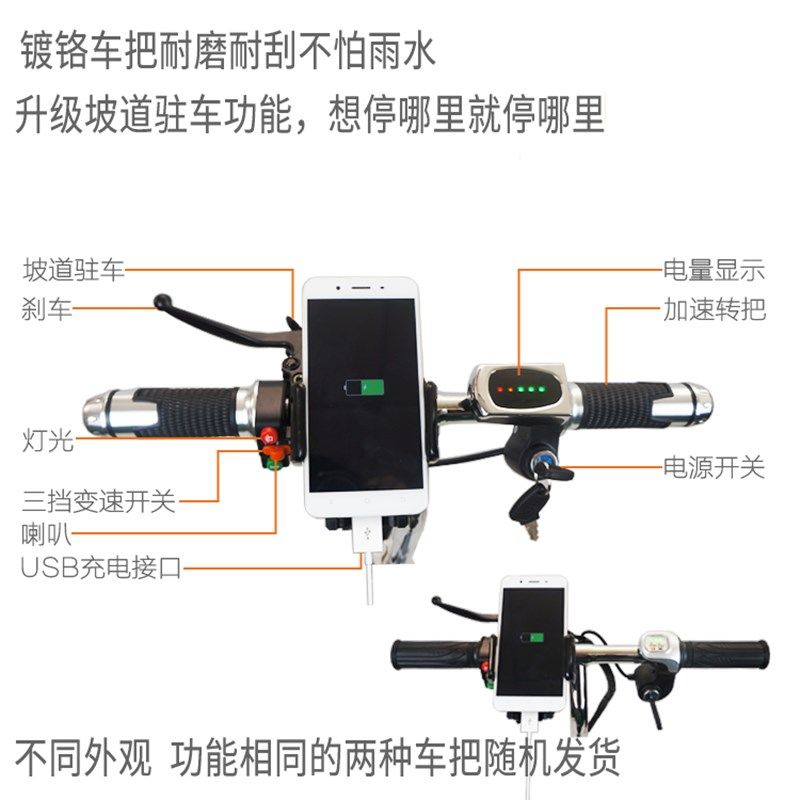 镀铬车把耐磨耐刮不怕雨水

升级坡道驻车功能，想停哪里就停哪里

坡道驻车

刹车

灯光

三挡变速开关

喇叭

USB充电接口

电量显示

加速转把

电源开关

不同外观 功能相同的两种车把随机发货