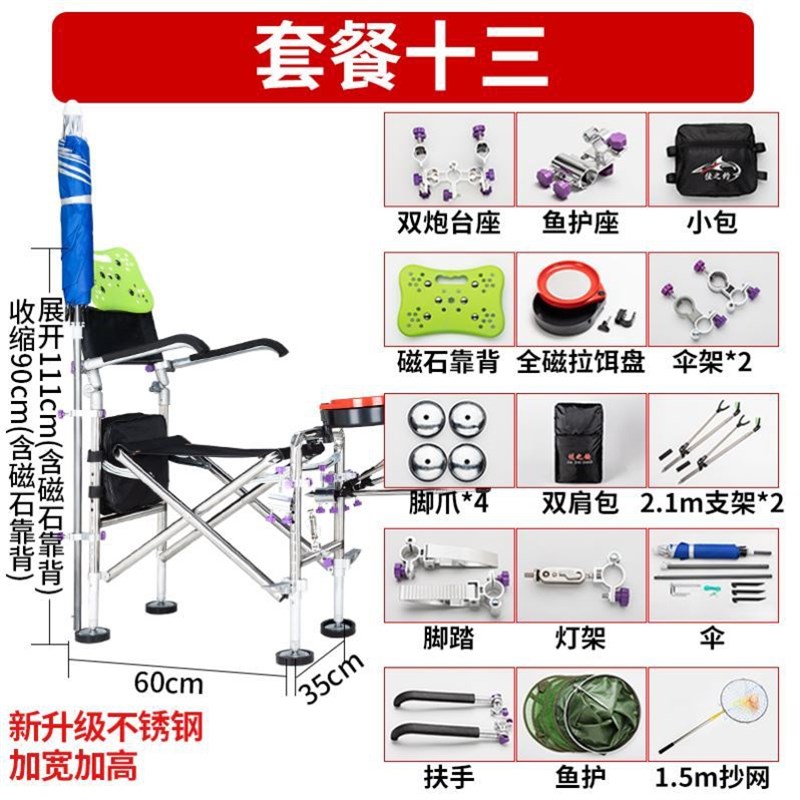 套餐十三

展开111cm(含磁石靠背)
收缩90cm(含磁石靠背)

60cm
35cm

新升级不锈钢
加宽加高

双炮台座
鱼护座
小包
磁石靠背
全磁拉饵盘
伞架*2
脚爪*4
双肩包
2.1m支架*2
脚踏
灯架
伞
扶手
鱼护
1.5m抄网