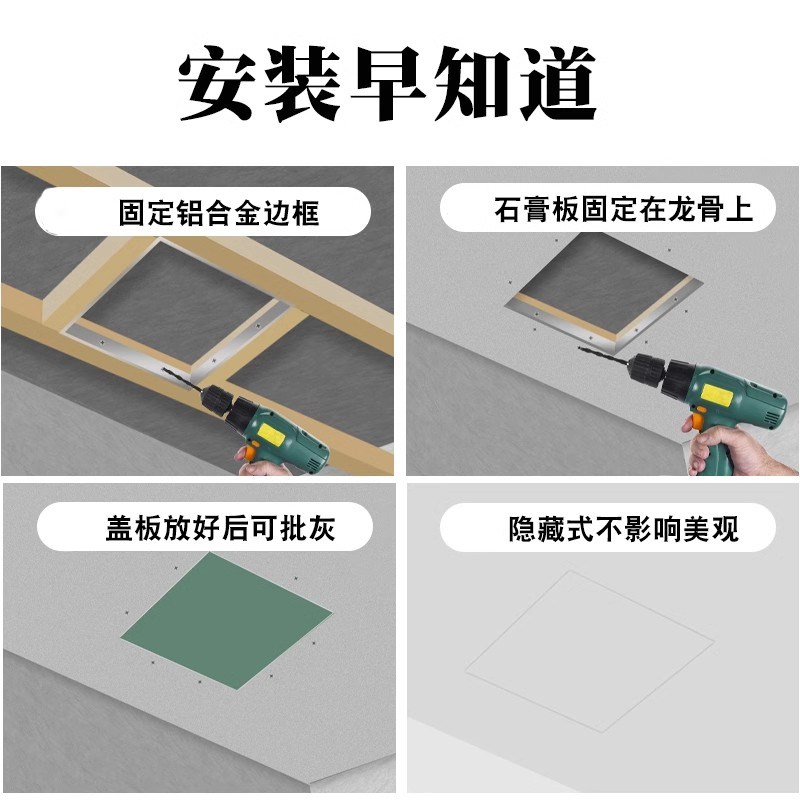 安装早知道

固定铝合金边框

石膏板固定在龙骨上

盖板放好后可批灰

隐藏式不影响美观