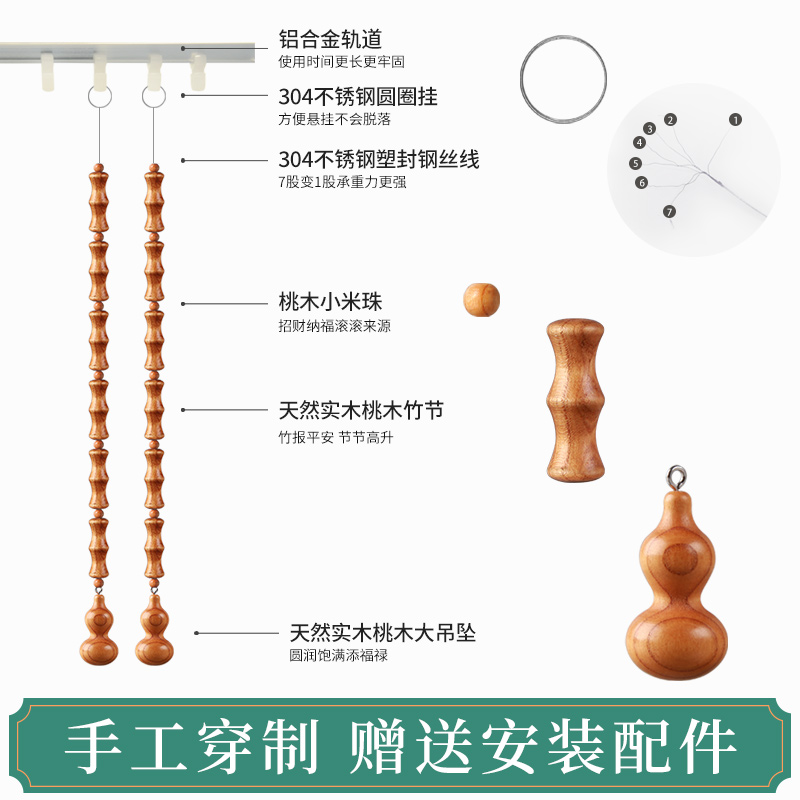 铝合金轨道
使用时间更长更牢固

304不锈钢圆圈挂
方便悬挂不会脱落

304不锈钢塑封钢丝线
7股变1股承重力更强

1
2
3
4
5
6
7

桃木小米珠
招财纳福滚滚来源

天然实木桃木竹节
竹报平安 节节高升

天然实木桃木大吊坠
圆润饱满添福禄

手工穿制 赠送安装配件