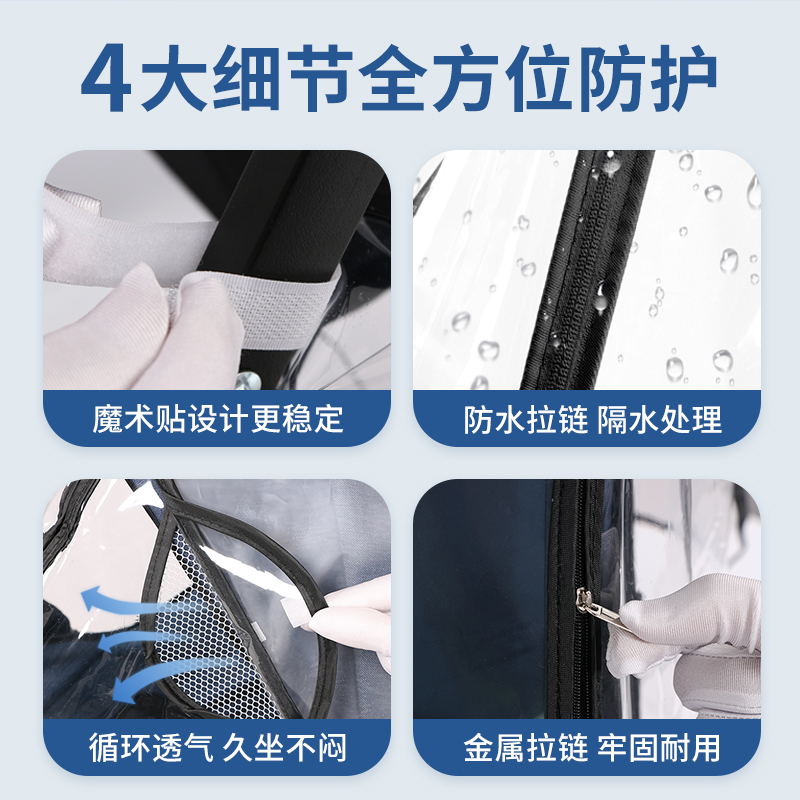 4大细节全方位防护

魔术贴设计更稳定

防水拉链 隔水处理

循环透气 久坐不闷

金属拉链 牢固耐用