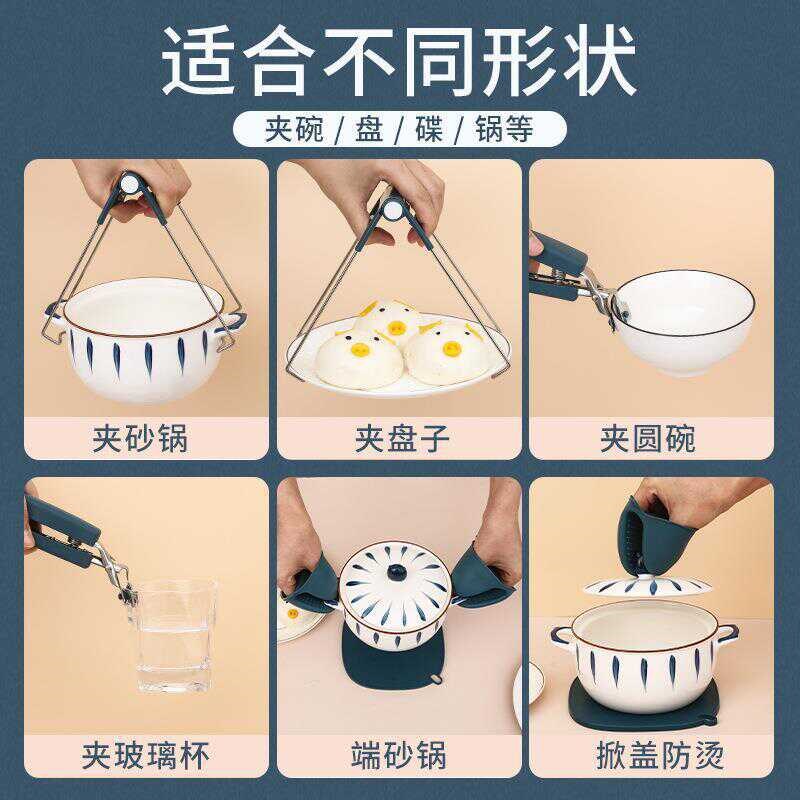 适合不同形状

夹碗 / 盘 / 碟 / 锅等

夹砂锅

夹盘子

夹圆碗

夹玻璃杯

端砂锅

掀盖防烫