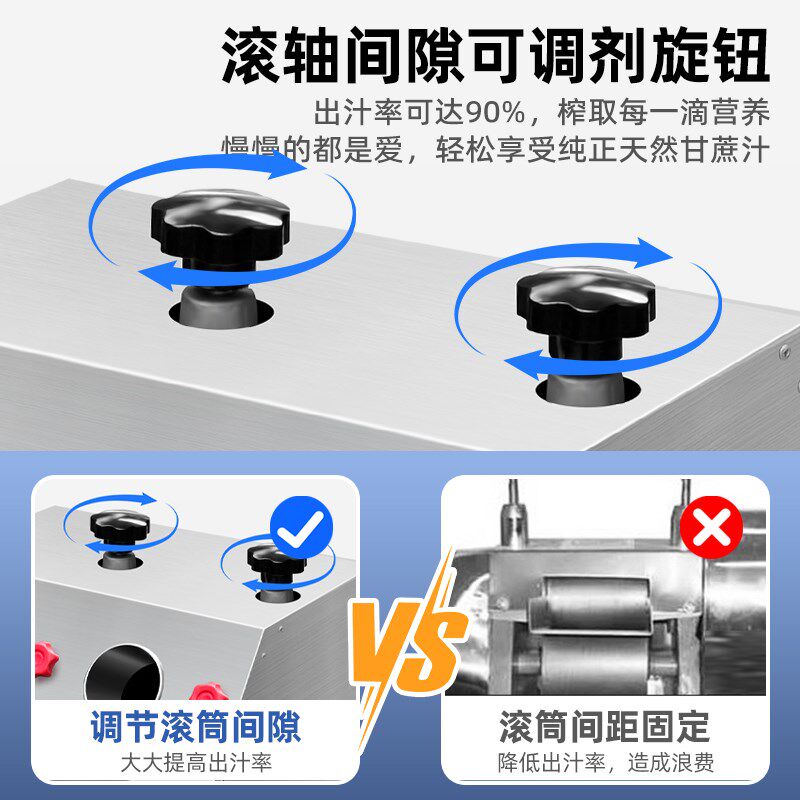 滚轴间隙可调剂旋钮

出汁率可达90%，榨取每一滴营养
慢慢的都是爱，轻松享受纯正天然甘蔗汁

VS

调节滚筒间隙
大大提高出汁率

滚筒间距固定
降低出汁率，造成浪费