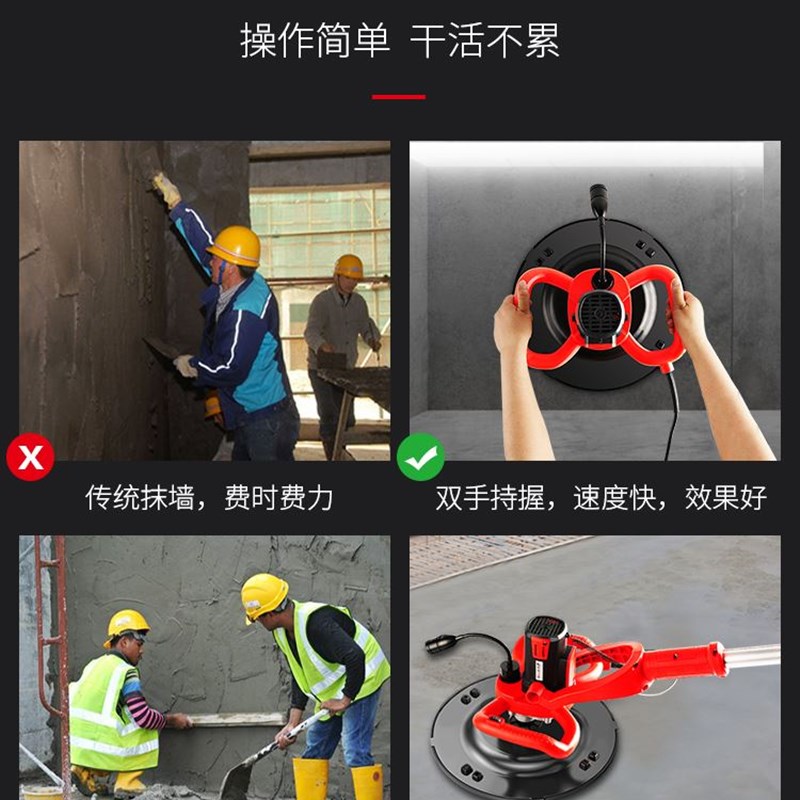 操作简单 干活不累

传统抹墙，费时费力

双手持握，速度快，效果好