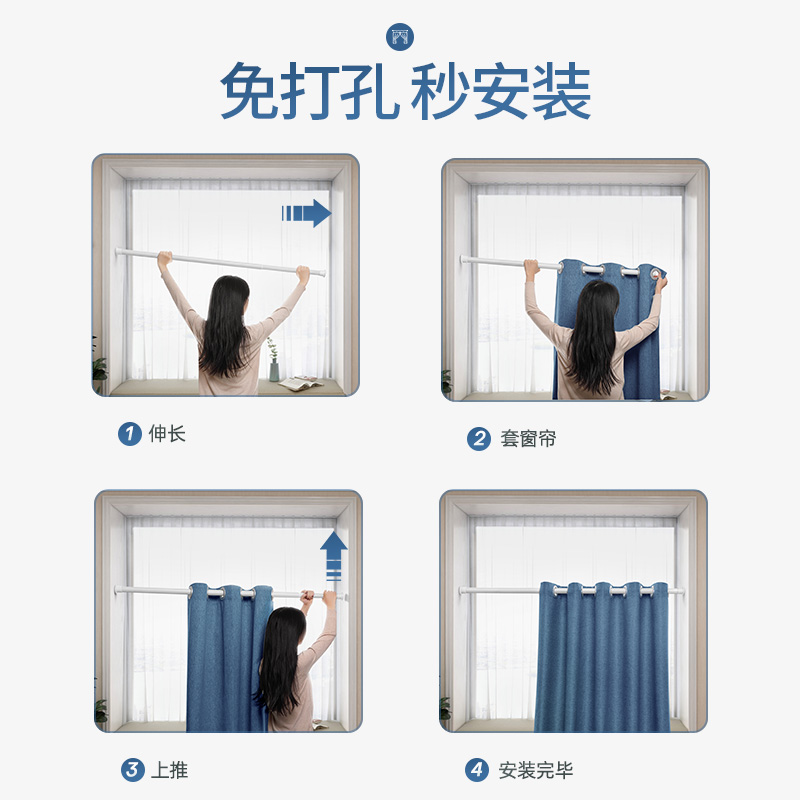 免打孔 秒安装

1 伸长

2 套窗帘

3 上推

4 安装完毕