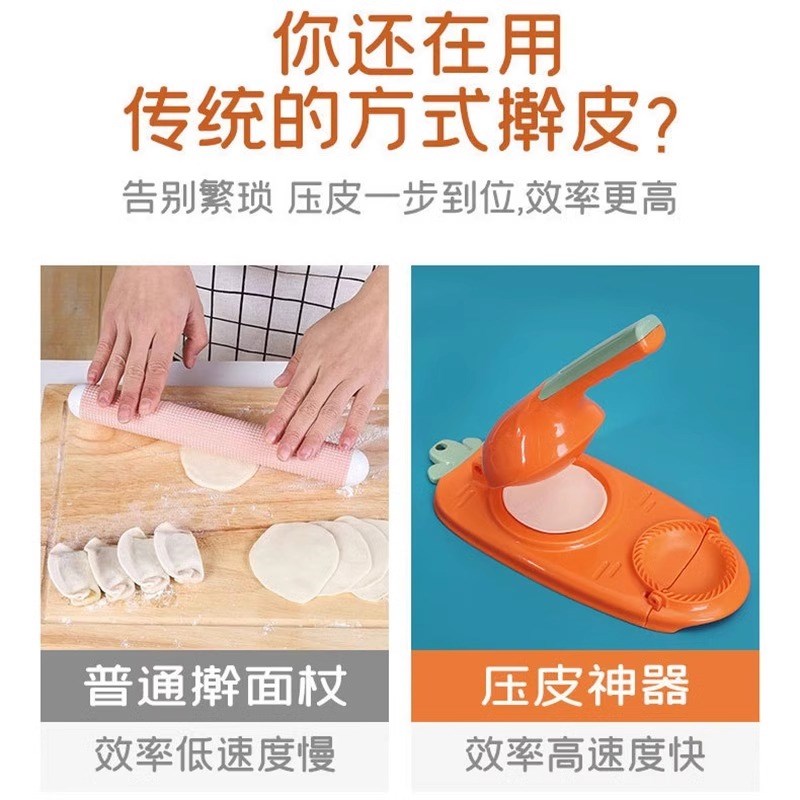 你还在用
传统的方式擀皮？

告别繁琐 压皮一步到位,效率更高

普通擀面杖

效率低速度慢

压皮神器

效率高速度快