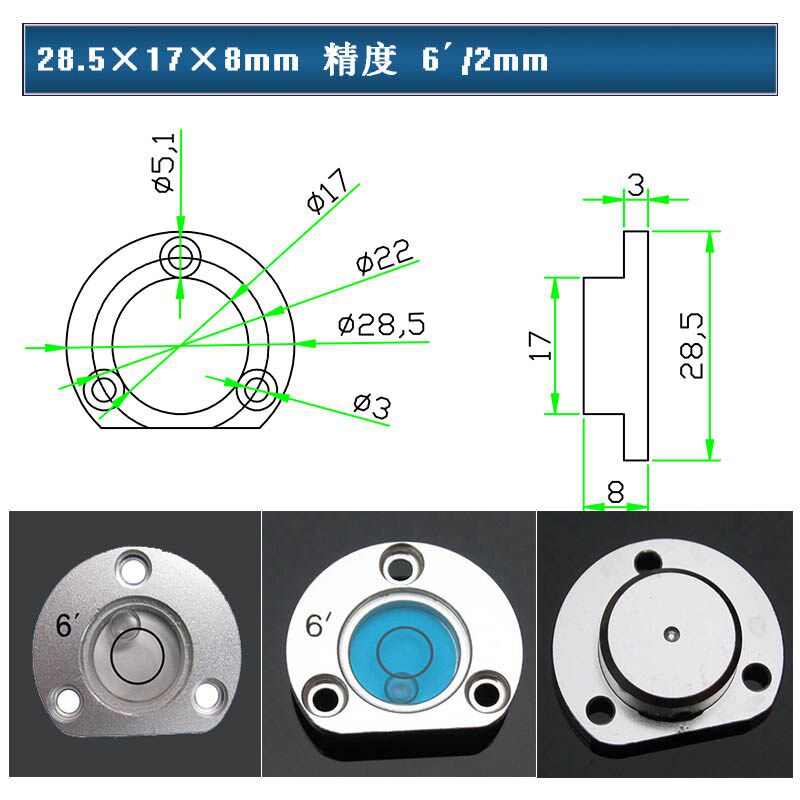 28.5×17×8mm 精度 6′/2mm

ø5,1
ø17
ø22
ø28,5
ø3

3
17
28,5
8

6′
6′