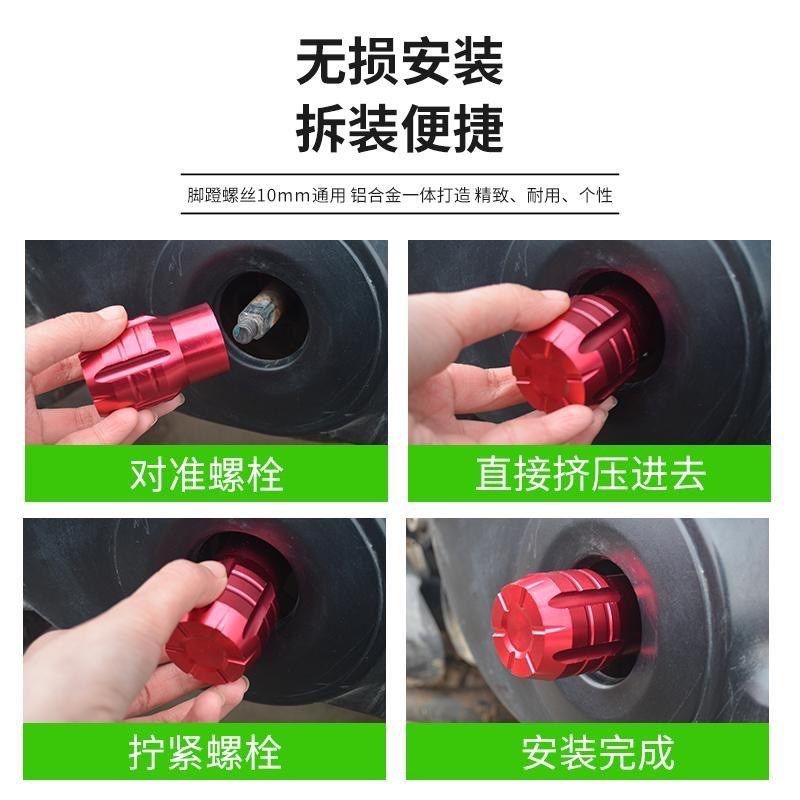 无损安装
拆装便捷

脚蹬螺丝10mm通用 铝合金一体打造 精致、耐用、个性

对准螺栓

直接挤压进去

拧紧螺栓

安装完成