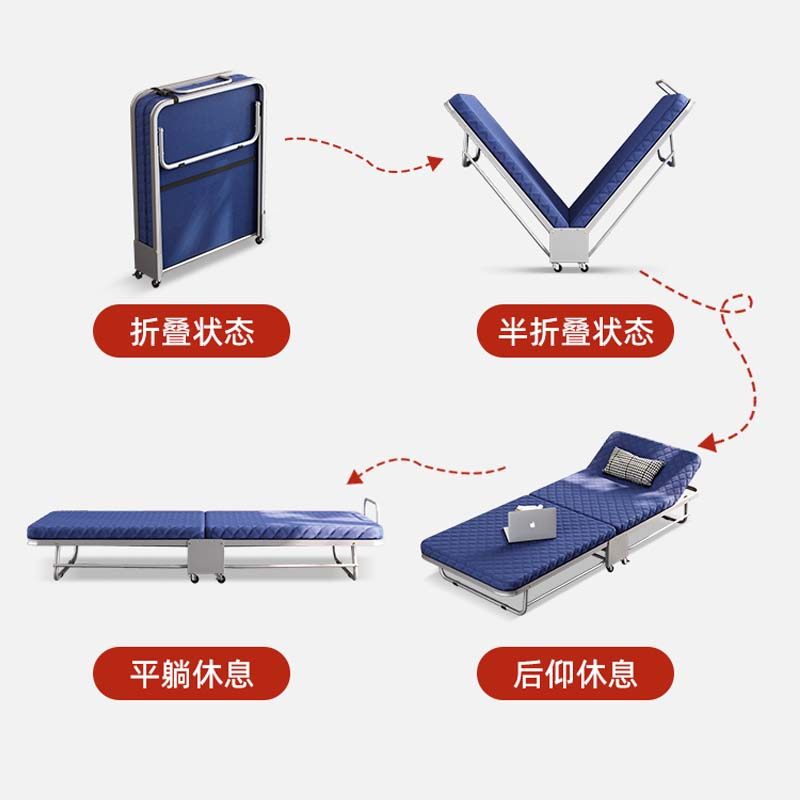 折叠状态

半折叠状态

平躺休息

后仰休息