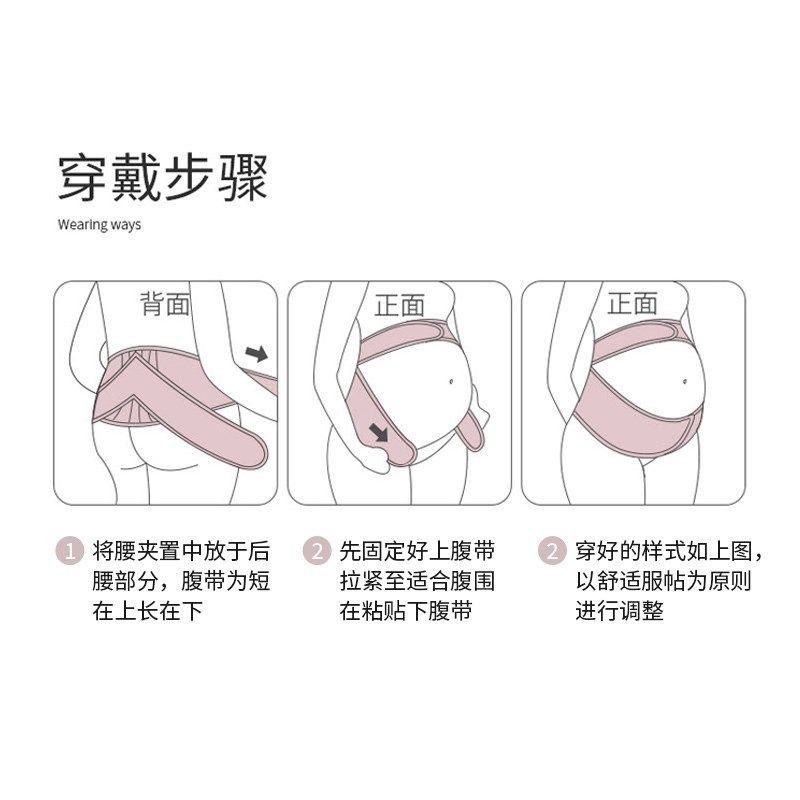 穿戴步骤

Wearing ways

背面

正面

正面

1 将腰夹置中放于后腰部分，腹带为短在上长在下

2 先固定好上腹带拉紧至适合腹围在粘贴下腹带

2 穿好的样式如上图，以舒适服帖为原则进行调整