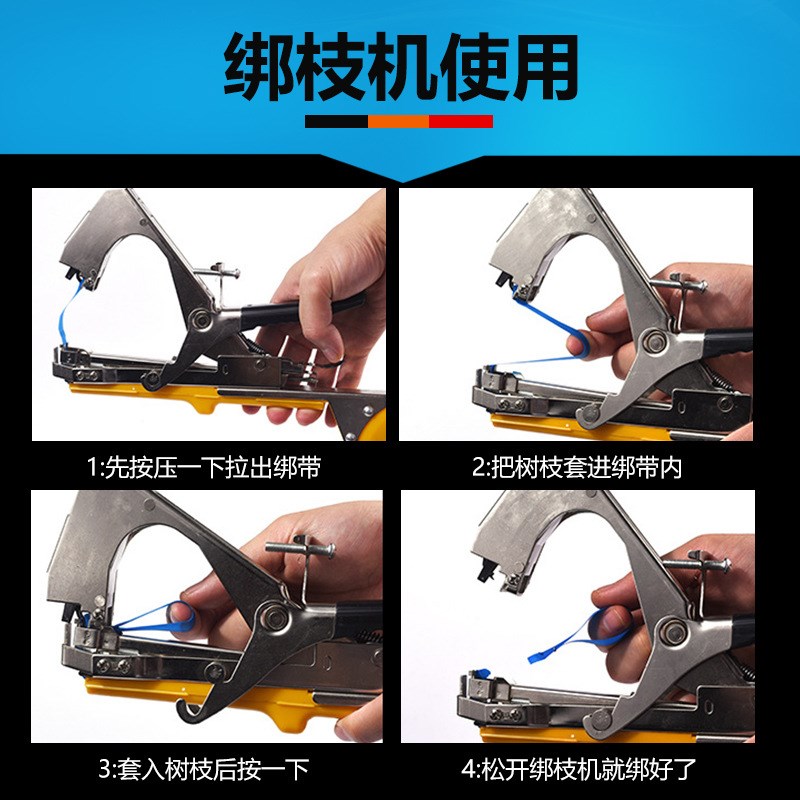 绑枝机使用

1:先按压一下拉出绑带

2:把树枝套进绑带内

3:套入树枝后按一下

4:松开绑枝机就绑好了