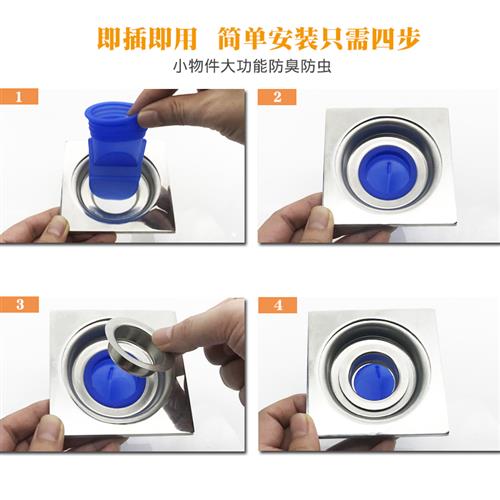 即插即用 简单安装只需四步

小物件大功能防臭防虫

1

2

3

4