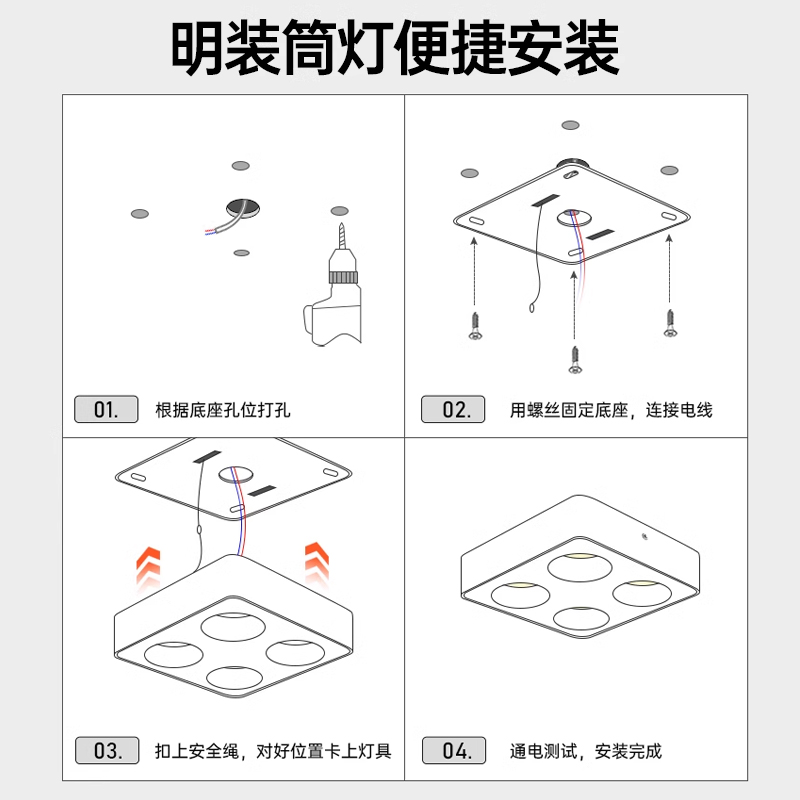 明装筒灯便捷安装

01. 根据底座孔位打孔

02. 用螺丝固定底座，连接电线

03. 扣上安全绳，对好位置卡上灯具

04. 通电测试，安装完成