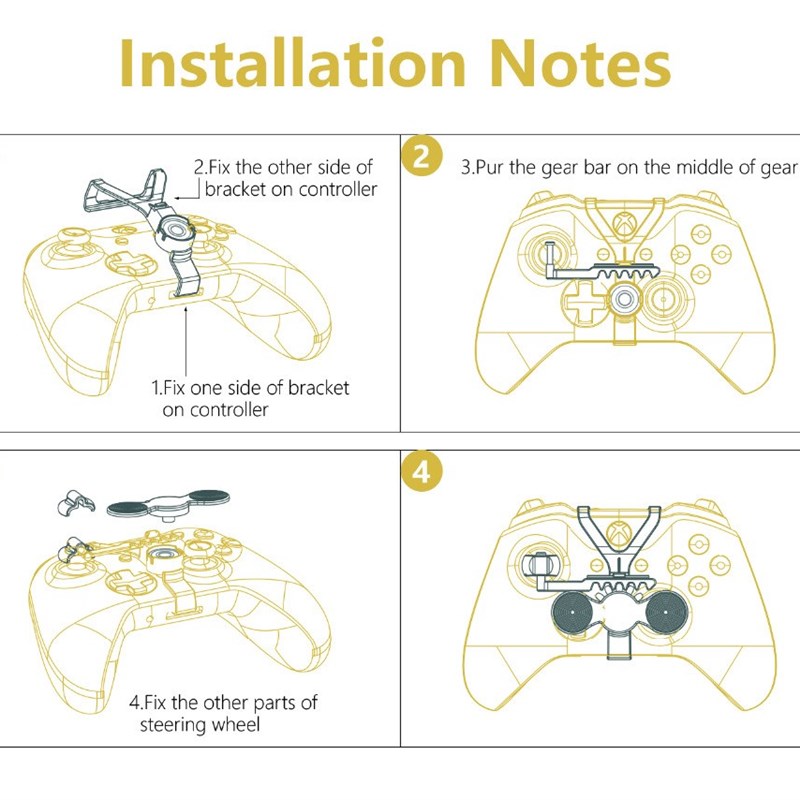 Installation Notes

2.Fix the other side of bracket on controller

1.Fix one side of bracket on controller

2

3.Pur the gear bar on the middle of gear

4.Fix the other parts of steering wheel

4