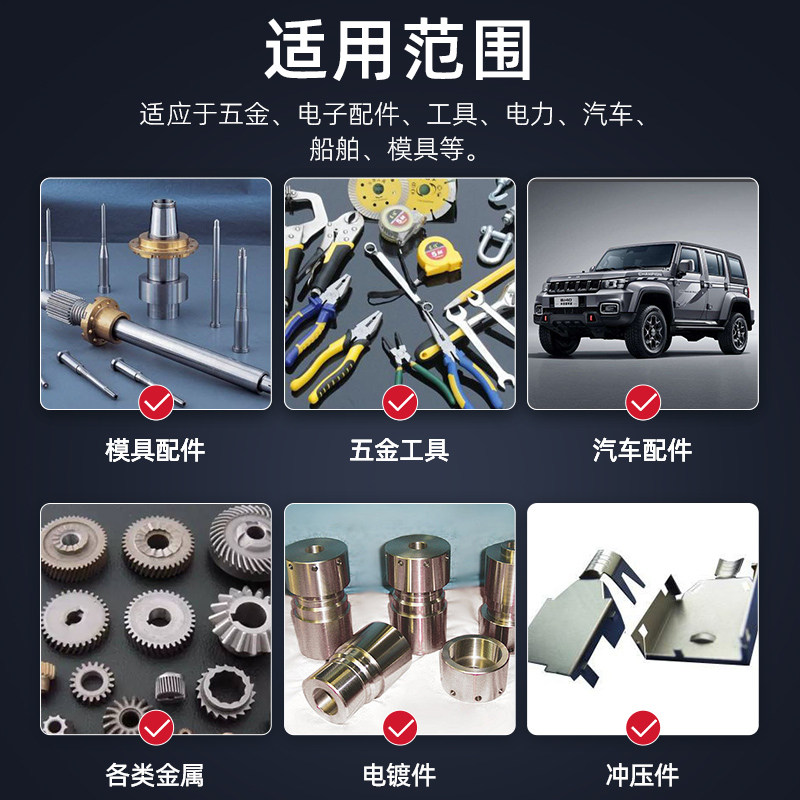 适用范围

适应于五金、电子配件、工具、电力、汽车、船舶、模具等。

模具配件

五金工具

汽车配件

各类金属

电镀件

冲压件