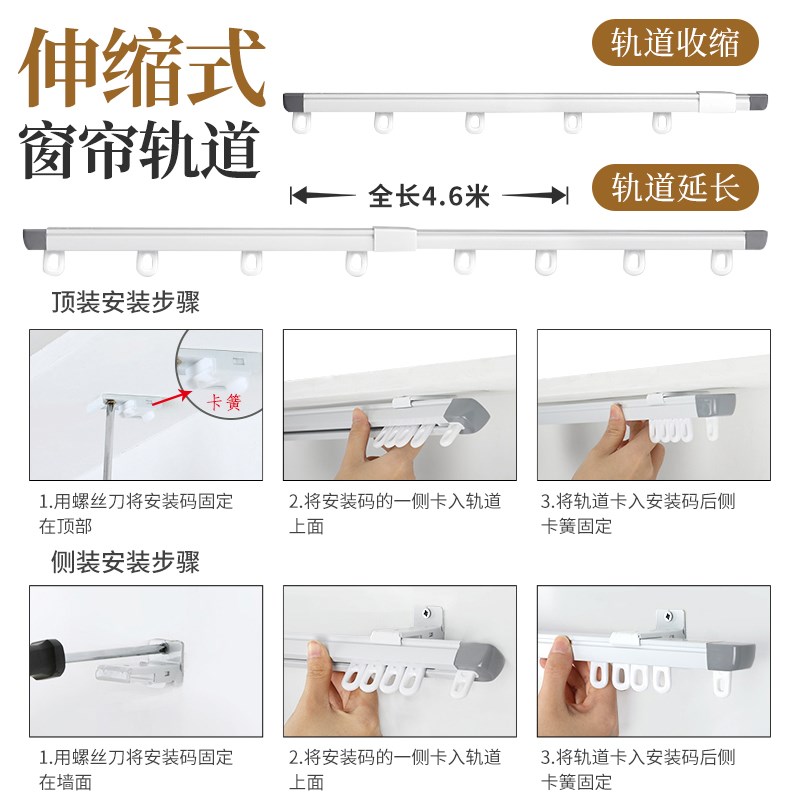 伸缩式
窗帘轨道

轨道收缩

全长4.6米

轨道延长

顶装安装步骤

卡簧

1.用螺丝刀将安装码固定在顶部

2.将安装码的一侧卡入轨道上面

3.将轨道卡入安装码后侧卡簧固定

侧装安装步骤

1.用螺丝刀将安装码固定在墙面

2.将安装码的一侧卡入轨道上面

3.将轨道卡入安装码后侧卡簧固定