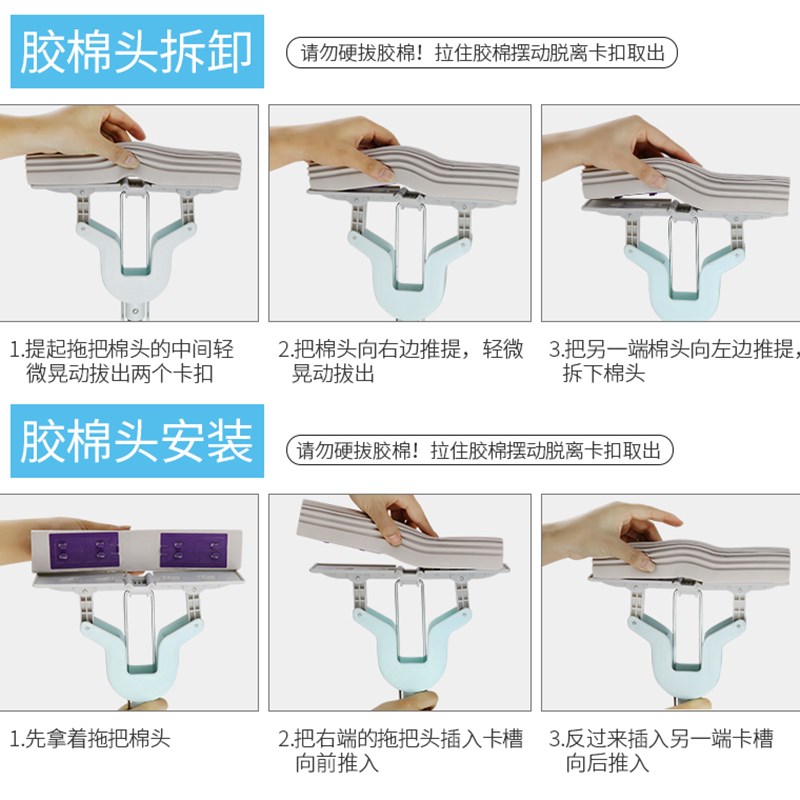 胶棉头拆卸

请勿硬拔胶棉！拉住胶棉摆动脱离卡扣取出

1.提起拖把棉头的中间轻微晃动拔出两个卡扣

2.把棉头向右边推提，轻微晃动拔出

3.把另一端棉头向左边推提，拆下棉头

胶棉头安装

请勿硬拔胶棉！拉住胶棉摆动脱离卡扣取出

1.先拿着拖把棉头

2.把右端的拖把头插入卡槽向前推入

3.反过来插入另一端卡槽向后推入