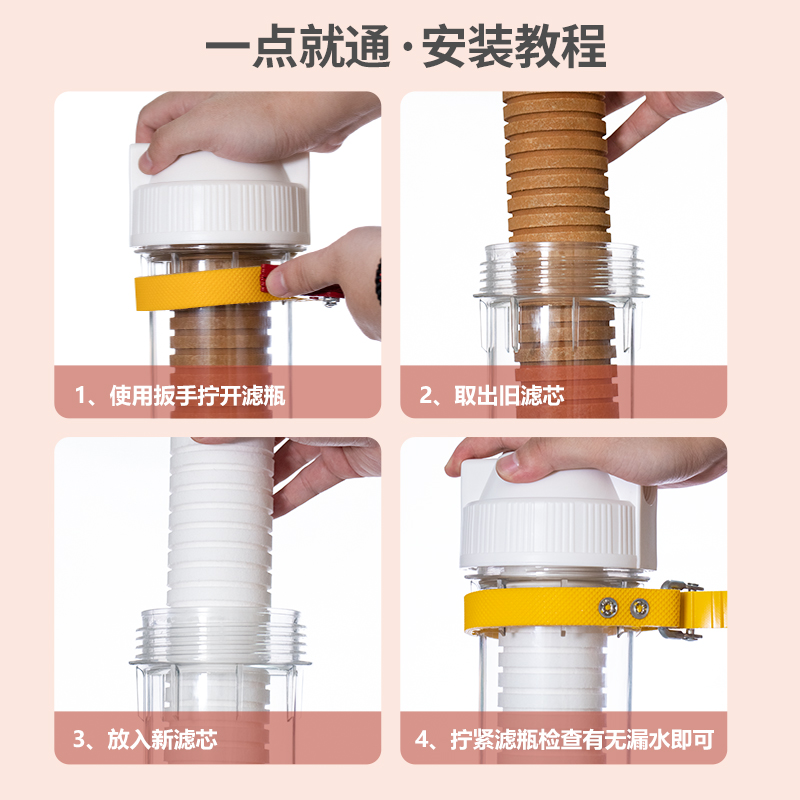 一点就通·安装教程

1、使用扳手拧开滤瓶

2、取出旧滤芯

3、放入新滤芯

4、拧紧滤瓶检查有无漏水即可