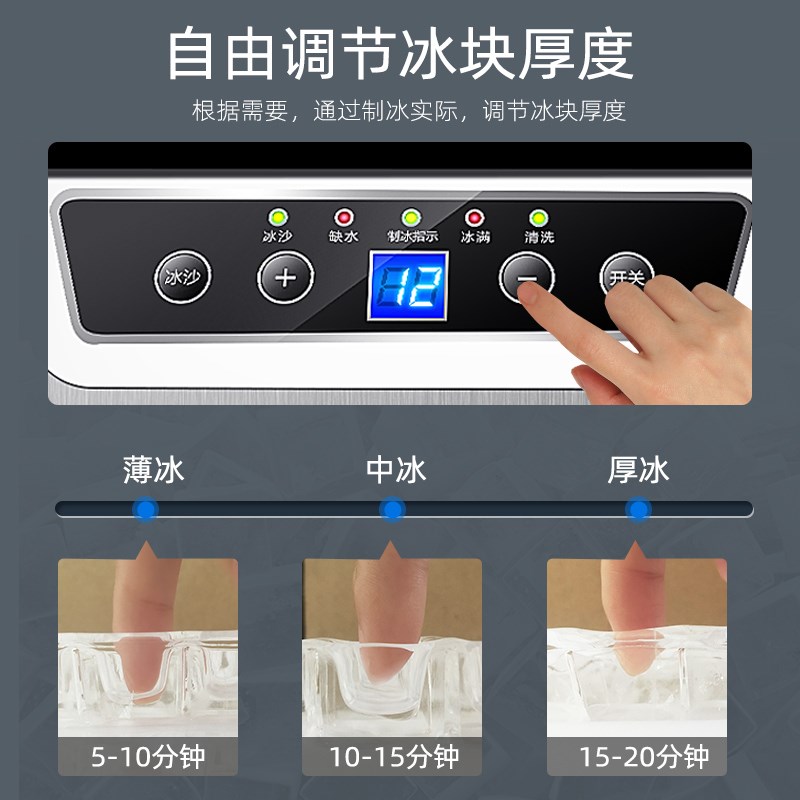 自由调节冰块厚度

根据需要，通过制冰实际，调节冰块厚度

冰沙 缺水 制冰指示 冰满 清洗

冰沙 + 12 − 开关

薄冰 中冰 厚冰

5-10分钟 10-15分钟 15-20分钟