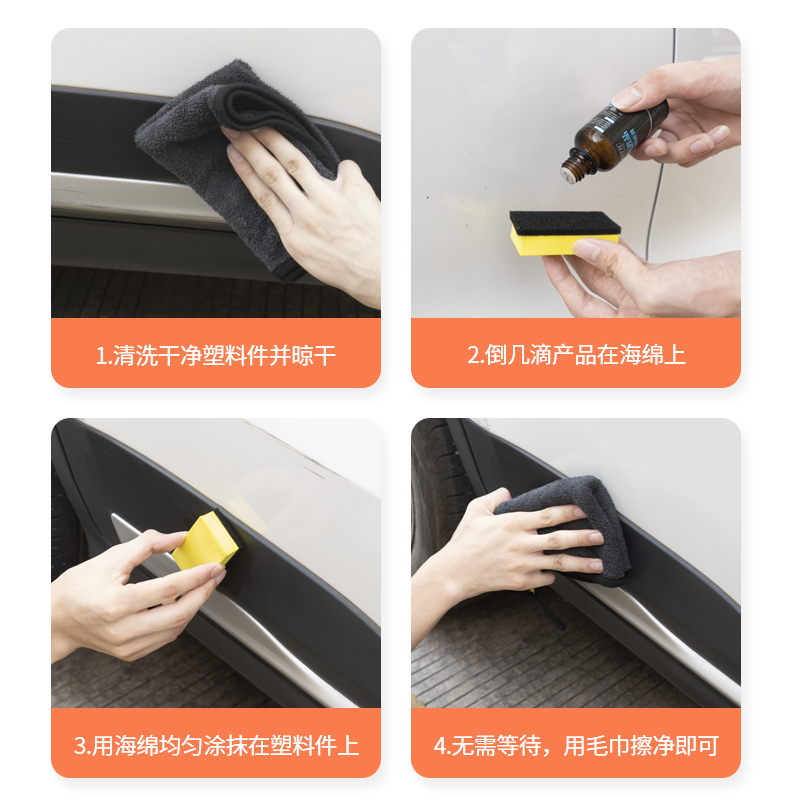 1.清洗干净塑料件并晾干

2.倒几滴产品在海绵上

3.用海绵均匀涂抹在塑料件上

4.无需等待，用毛巾擦净即可