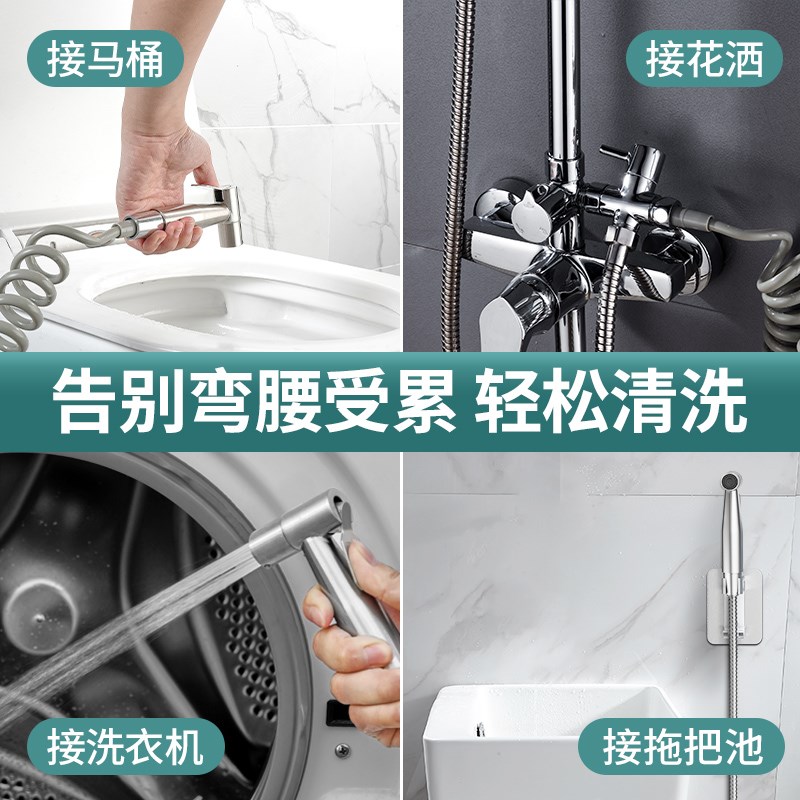 接马桶

接花洒

告别弯腰受累 轻松清洗

接洗衣机

接拖把池