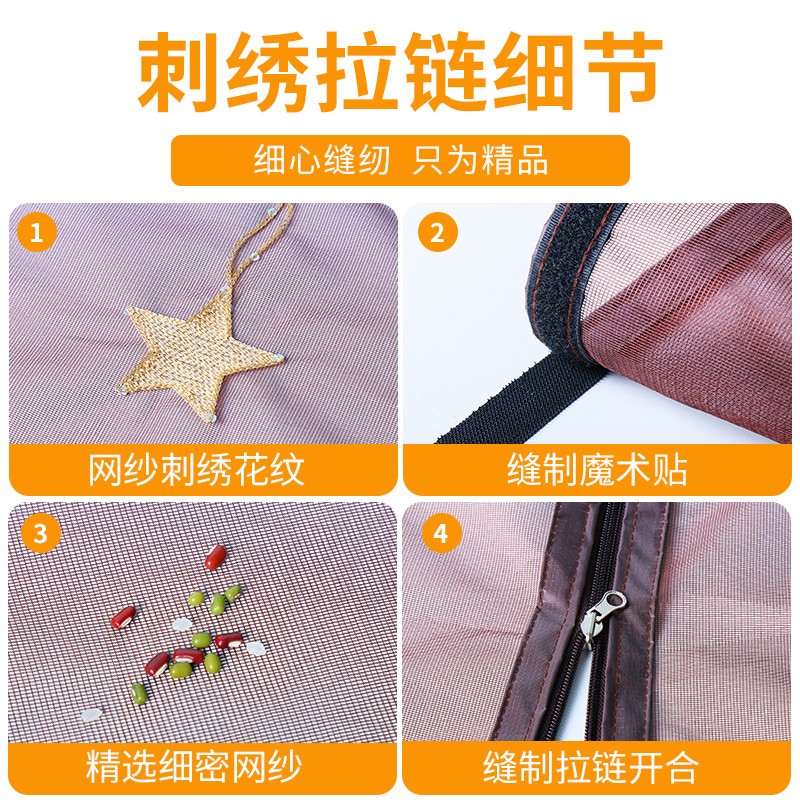 刺绣拉链细节

细心缝纫 只为精品

1
网纱刺绣花纹

2
缝制魔术贴

3
精选细密网纱

4
缝制拉链开合