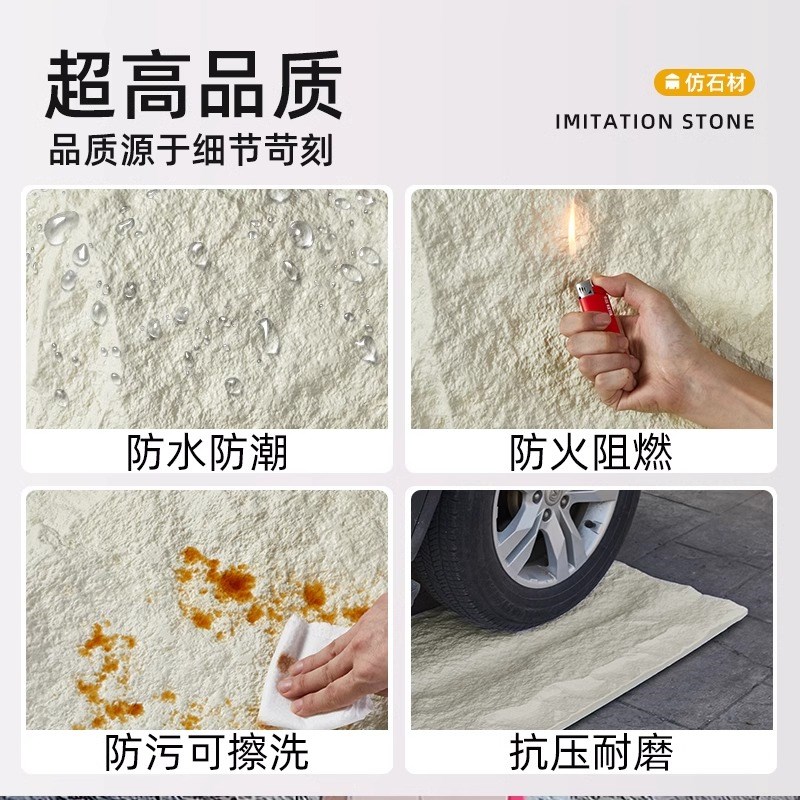 超高品质
品质源于细节苛刻

仿石材
IMITATION STONE

防水防潮

防火阻燃

防污可擦洗

抗压耐磨