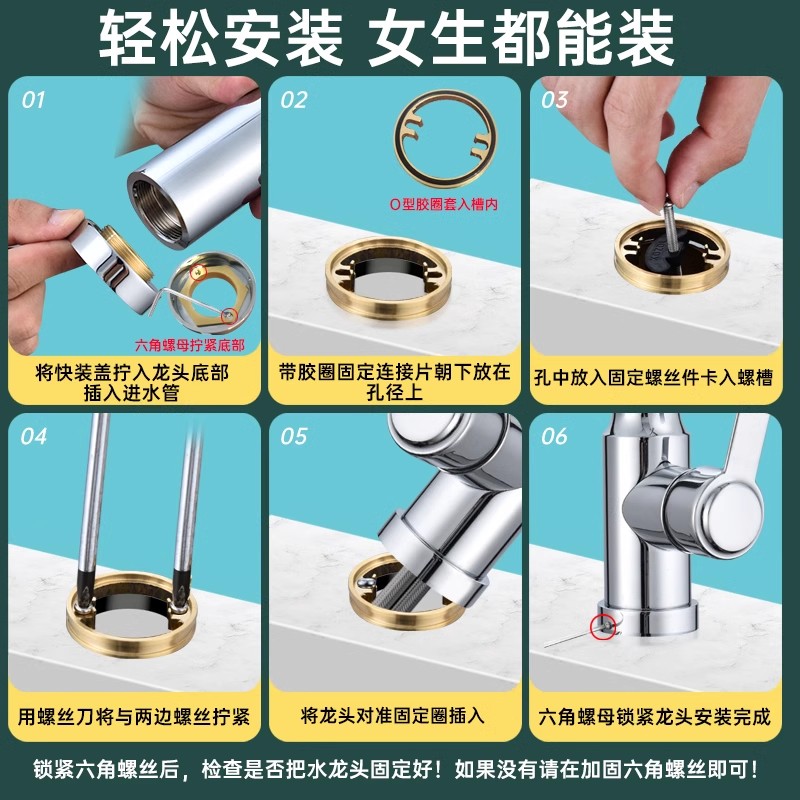 轻松安装 女生都能装

01

六角螺母拧紧底部

将快装盖拧入龙头底部插入进水管

02

O型胶圈套入槽内

带胶圈固定连接片朝下放在孔径上

03

孔中放入固定螺丝件卡入螺槽

04

用螺丝刀将与两边螺丝拧紧

05

将龙头对准固定圈插入

06

六角螺母锁紧龙头安装完成

锁紧六角螺丝后，检查是否把水龙头固定好！如果没有请在加固六角螺丝即可！