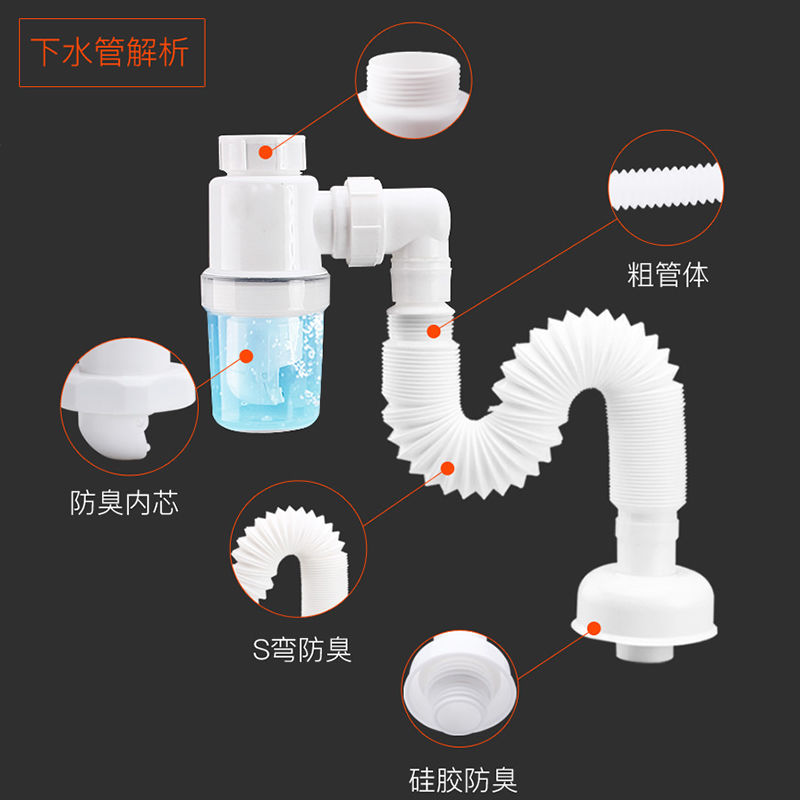 下水管解析

粗管体

防臭内芯

S弯防臭

硅胶防臭