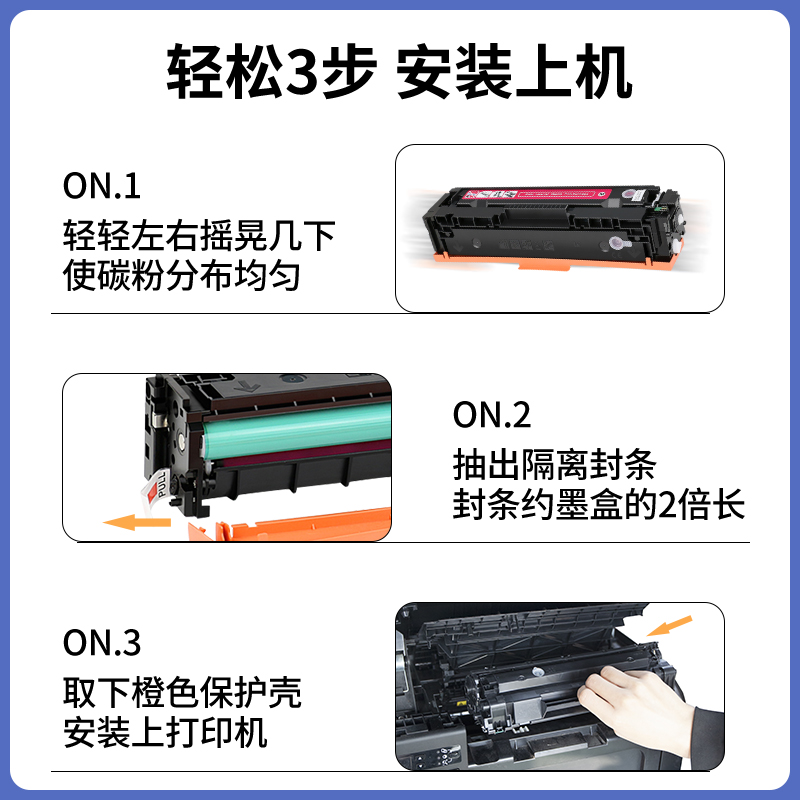 轻松3步 安装上机

ON.1
轻轻左右摇晃几下
使碳粉分布均匀

PULL

ON.2
抽出隔离封条
封条约墨盒的2倍长

ON.3
取下橙色保护壳
安装上打印机