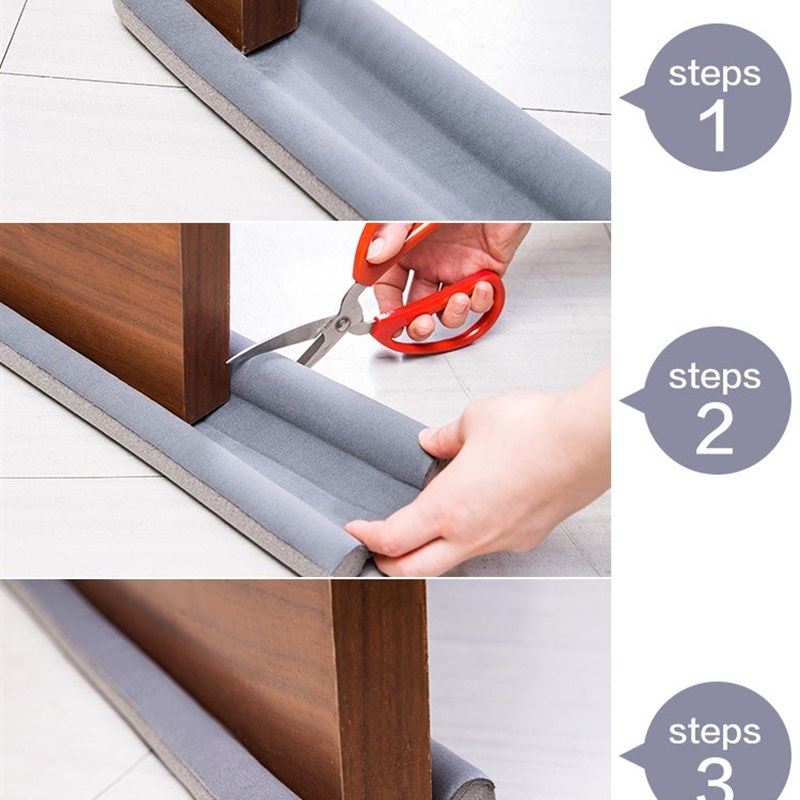 steps
1

steps
2

steps
3