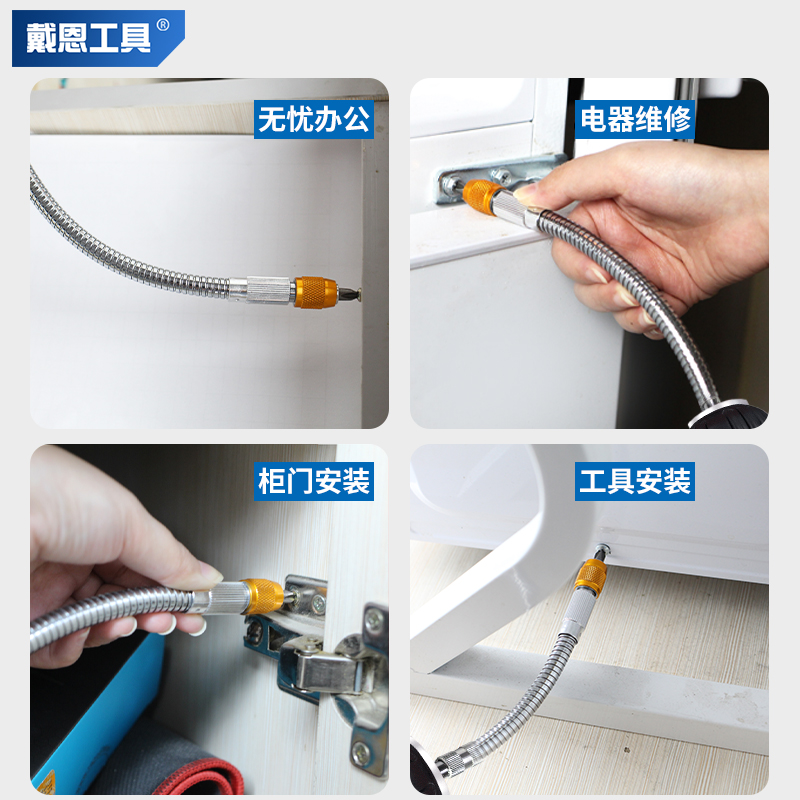 戴恩工具®

无忧办公

电器维修

柜门安装

工具安装