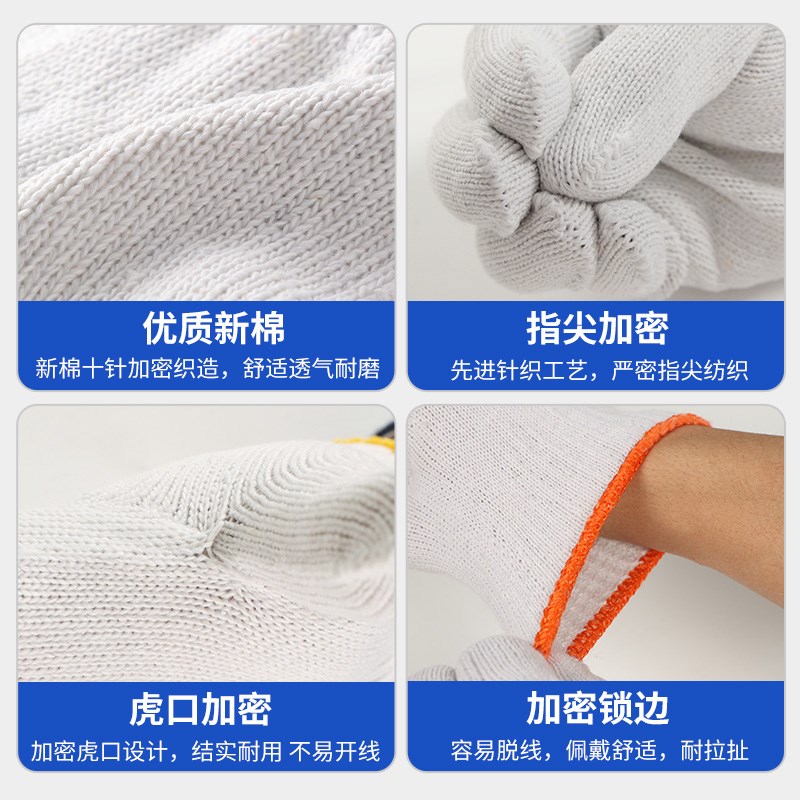 优质新棉
新棉十针加密织造，舒适透气耐磨

指尖加密
先进针织工艺，严密指尖纺织

虎口加密
加密虎口设计，结实耐用 不易开线

加密锁边
容易脱线，佩戴舒适，耐拉扯