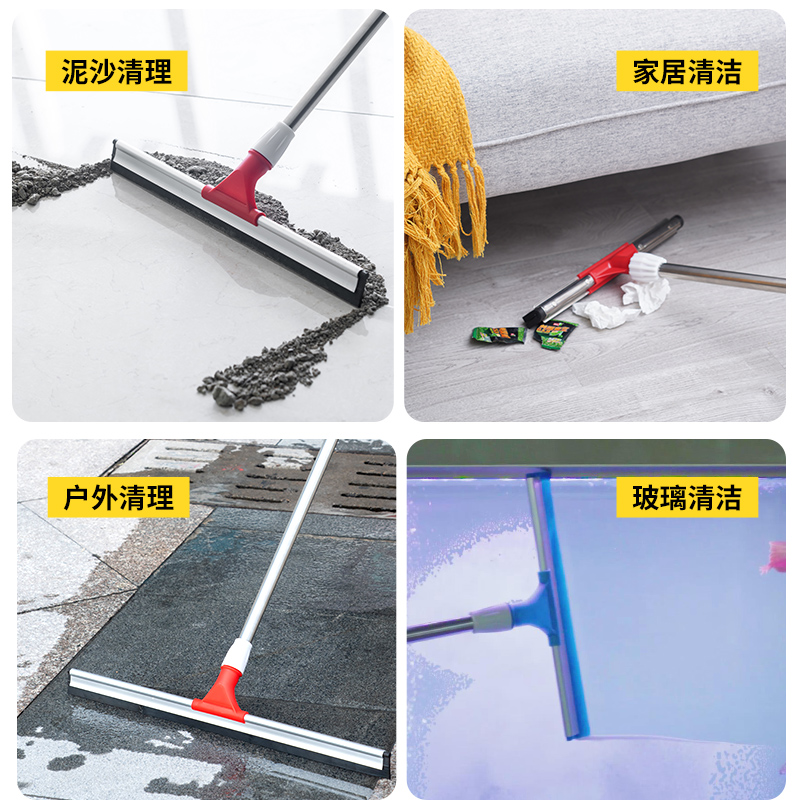 泥沙清理

家居清洁

户外清理

玻璃清洁