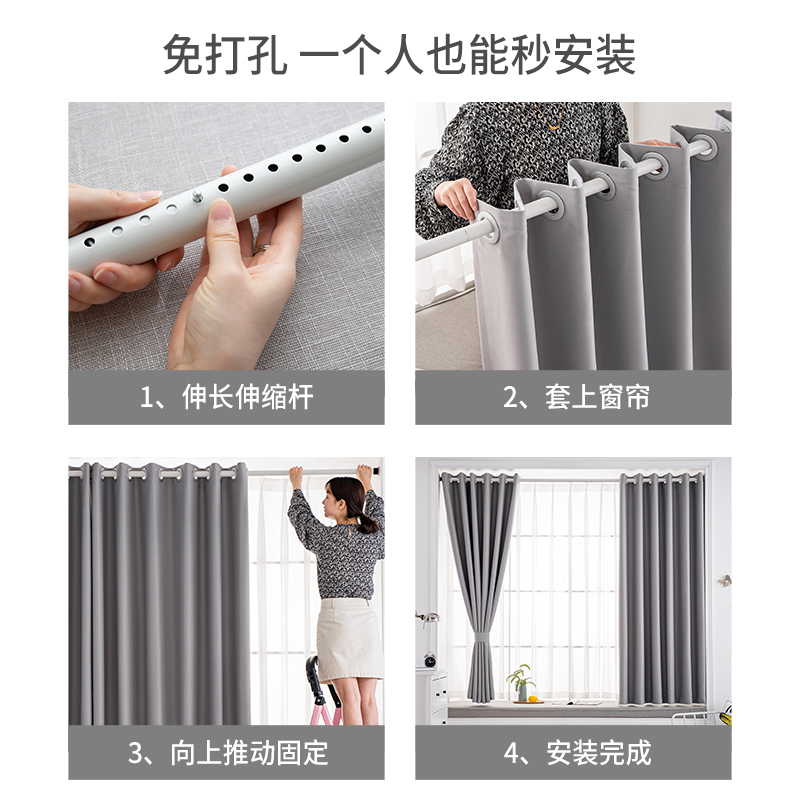 免打孔 一个人也能秒安装

1、伸长伸缩杆

2、套上窗帘

3、向上推动固定

4、安装完成