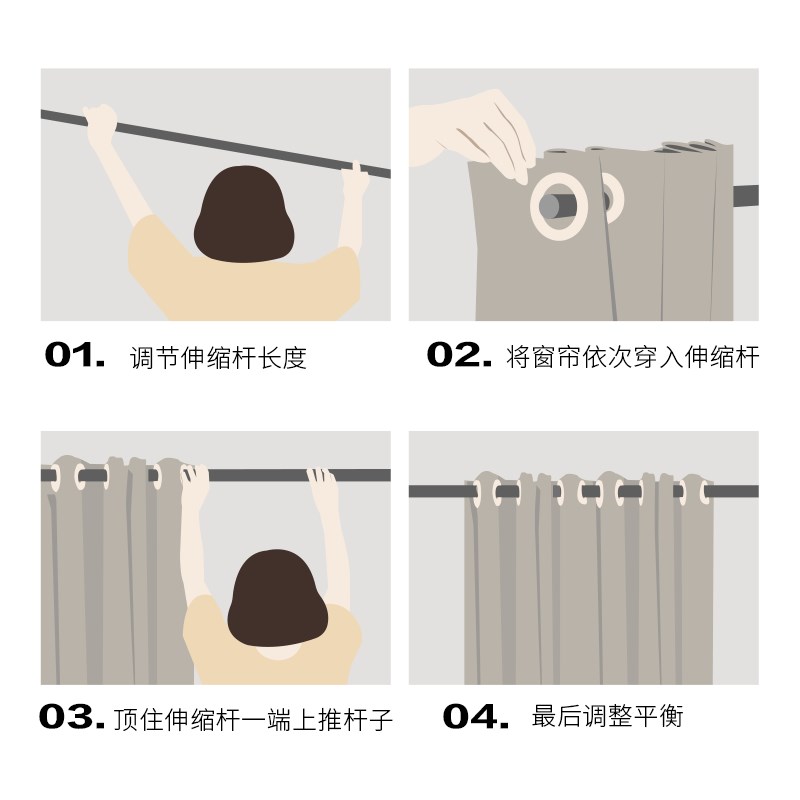 01. 调节伸缩杆长度

02. 将窗帘依次穿入伸缩杆

03. 顶住伸缩杆一端上推杆子

04. 最后调整平衡