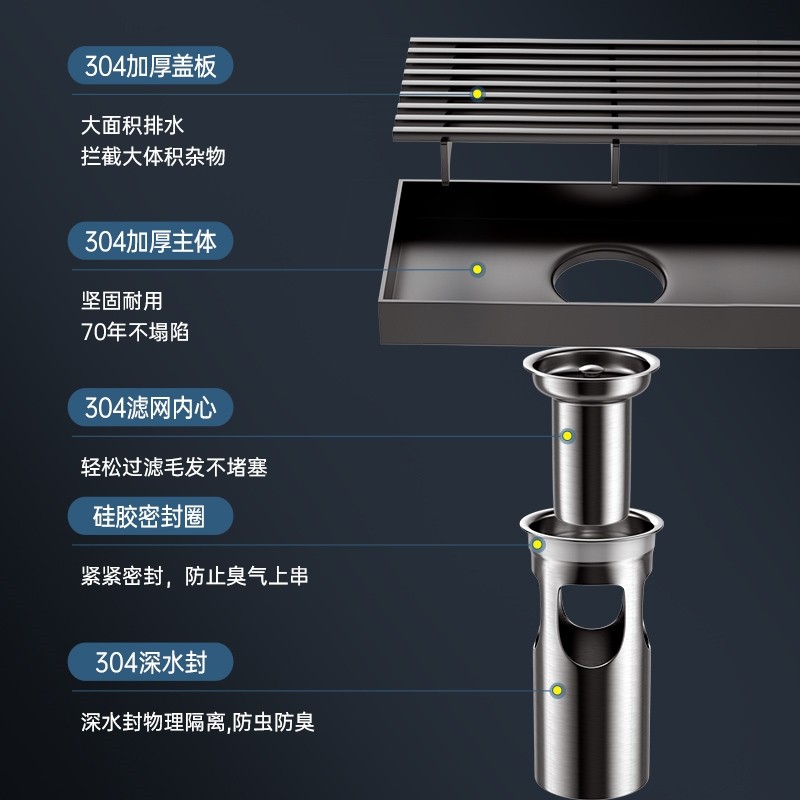 304加厚盖板

大面积排水
拦截大体积杂物

304加厚主体

坚固耐用
70年不塌陷

304滤网内心

轻松过滤毛发不堵塞

硅胶密封圈

紧紧密封，防止臭气上串

304深水封

深水封物理隔离,防虫防臭