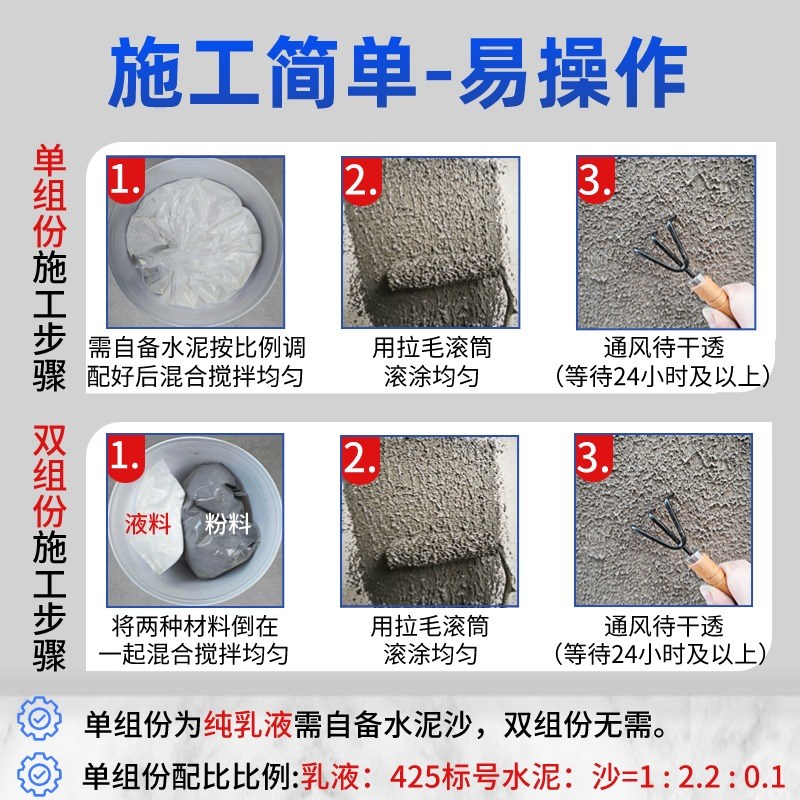 施工简单-易操作

单组份施工步骤

1.
需自备水泥按比例调配好后混合搅拌均匀

2.
用拉毛滚筒滚涂均匀

3.
通风待干透（等待24小时及以上）

双组份施工步骤

1.
液料
粉料
将两种材料倒在一起混合搅拌均匀

2.
用拉毛滚筒滚涂均匀

3.
通风待干透（等待24小时及以上）

单组份为纯乳液需自备水泥沙，双组份无需。

单组份配比比例:乳液：425标号水泥：沙=1 : 2.2 : 0.1