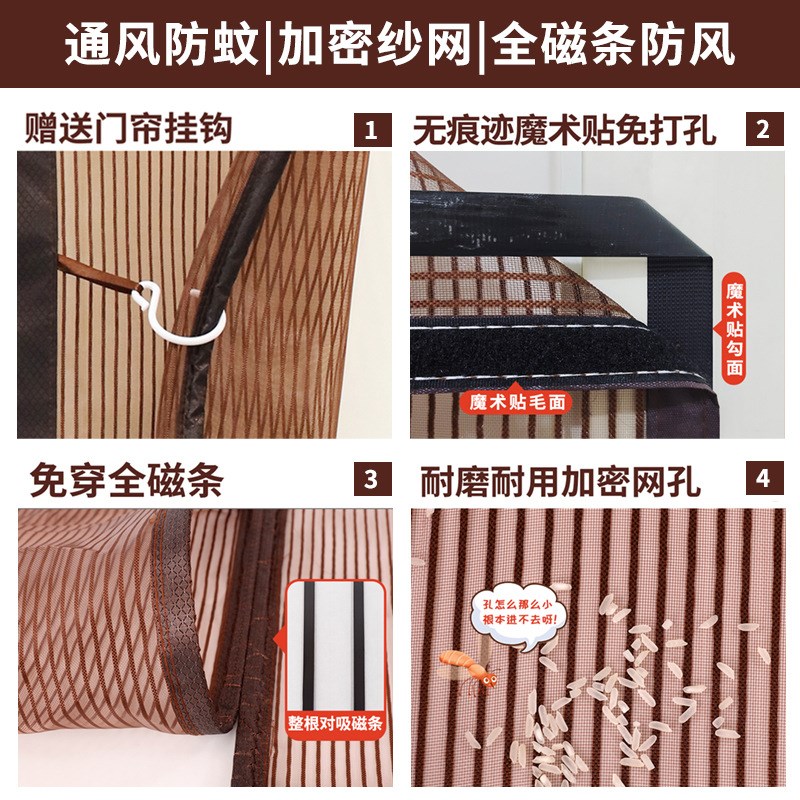 通风防蚊|加密纱网|全磁条防风

赠送门帘挂钩 1

无痕迹魔术贴免打孔 2

魔术贴勾面

魔术贴毛面

免穿全磁条 3

整根对吸磁条

耐磨耐用加密网孔 4

孔怎么那么小
根本进不去呀!