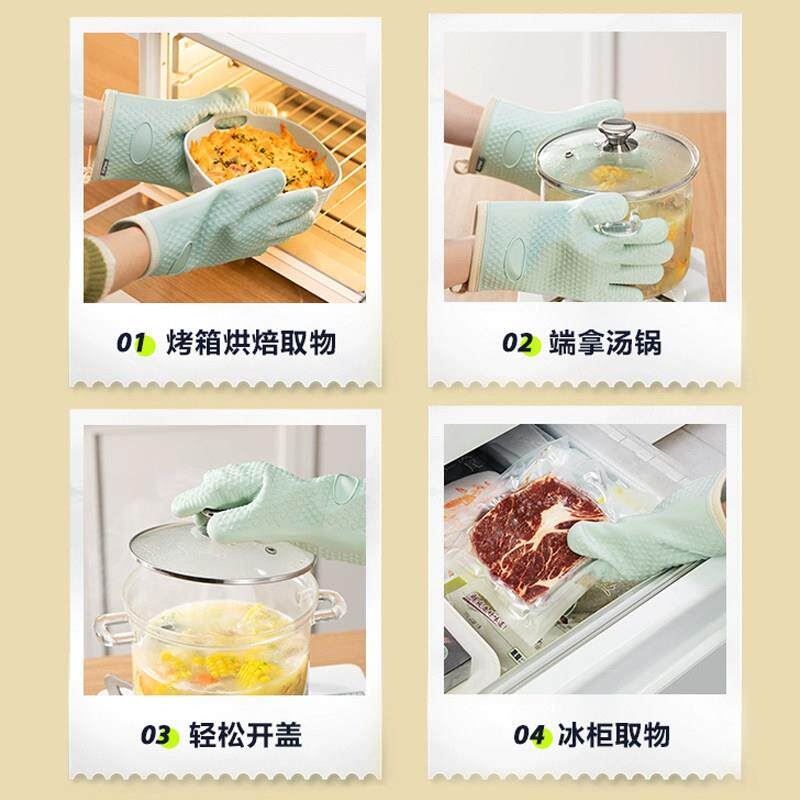 01 烤箱烘焙取物

02 端拿汤锅

03 轻松开盖

04 冰柜取物