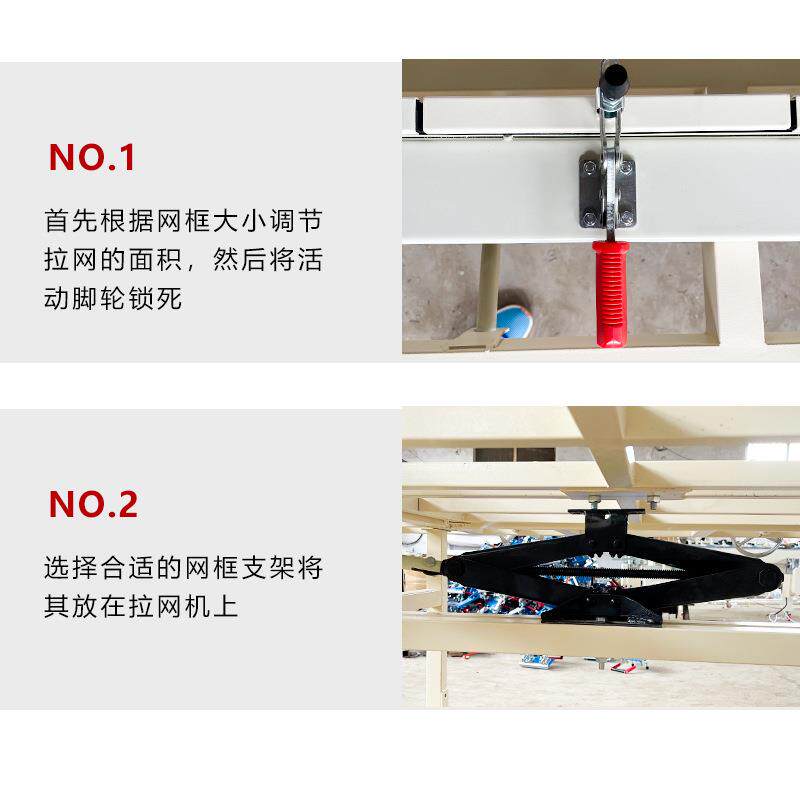 NO.1

首先根据网框大小调节拉网的面积，然后将活动脚轮锁死

NO.2

选择合适的网框支架将其放在拉网机上